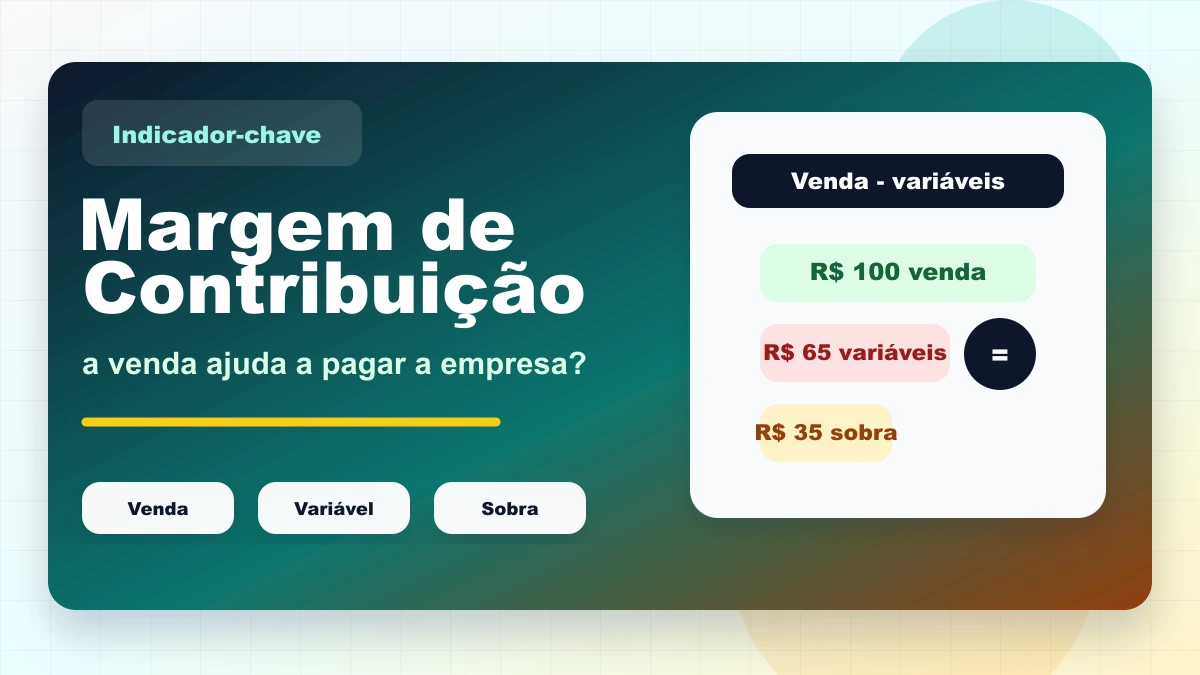 Indicador-chave

Margem de Contribuição

a venda ajuda a pagar a empresa?

Venda

Variável

Sobra

Venda - variáveis

R$ 100 venda

R$ 65 variáveis

=

R$ 35 sobra